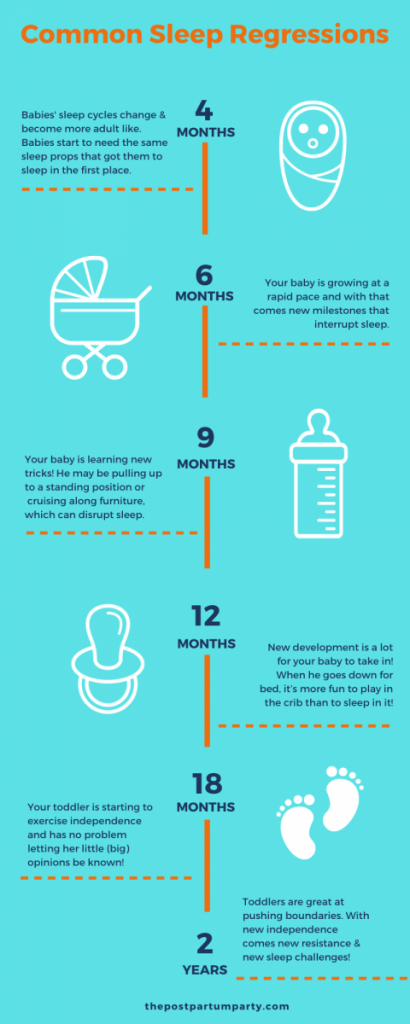 Common Sleep Regressions

4 MONTHS

Babies' sleep cycles change & become more adult like. Babies start to need the same sleep props that got them to sleep in the first place.

6 MONTHS

Your baby is growing at a rapid pace and with that comes new milestones that interrupt sleep.

9 MONTHS

Your baby is learning new tricks! He may be pulling up to a standing position or cruising along furniture, which can disrupt sleep.

12 MONTHS

New development is a lot for your baby to take in! When he goes down for bed, it's more fun to play in the crib than to sleep in it!

18 MONTHS

Your toddler is starting to exercise independence and has no problem letting her little (big) opinions be known!

2 YEARS

Toddlers are great at pushing boundaries. With new independence comes new resistance & new sleep challenges!

thepostpartumparty.com